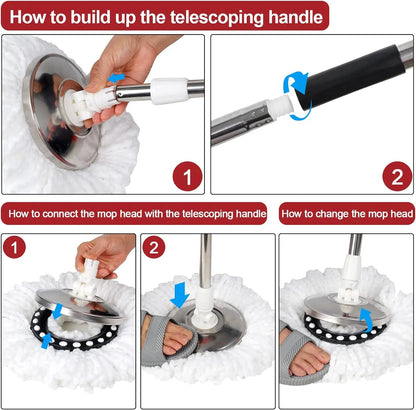 How to build up the telescoping handle

1

2

How to connect the mop head with the telescoping handle

How to change the mop head

1

2