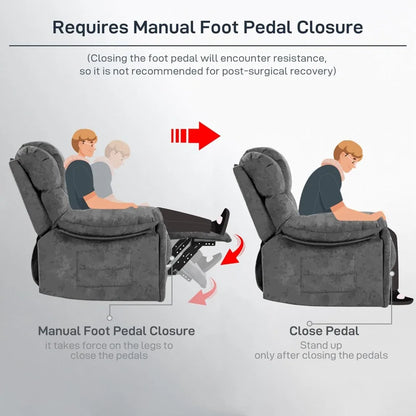 Requires Manual Foot Pedal Closure

(Closing the foot pedal will encounter resistance, so it is not recommended for post-surgical recovery)

Manual Foot Pedal Closure

it takes force on the legs to close the pedals

Close Pedal

Stand up only after closing the pedals