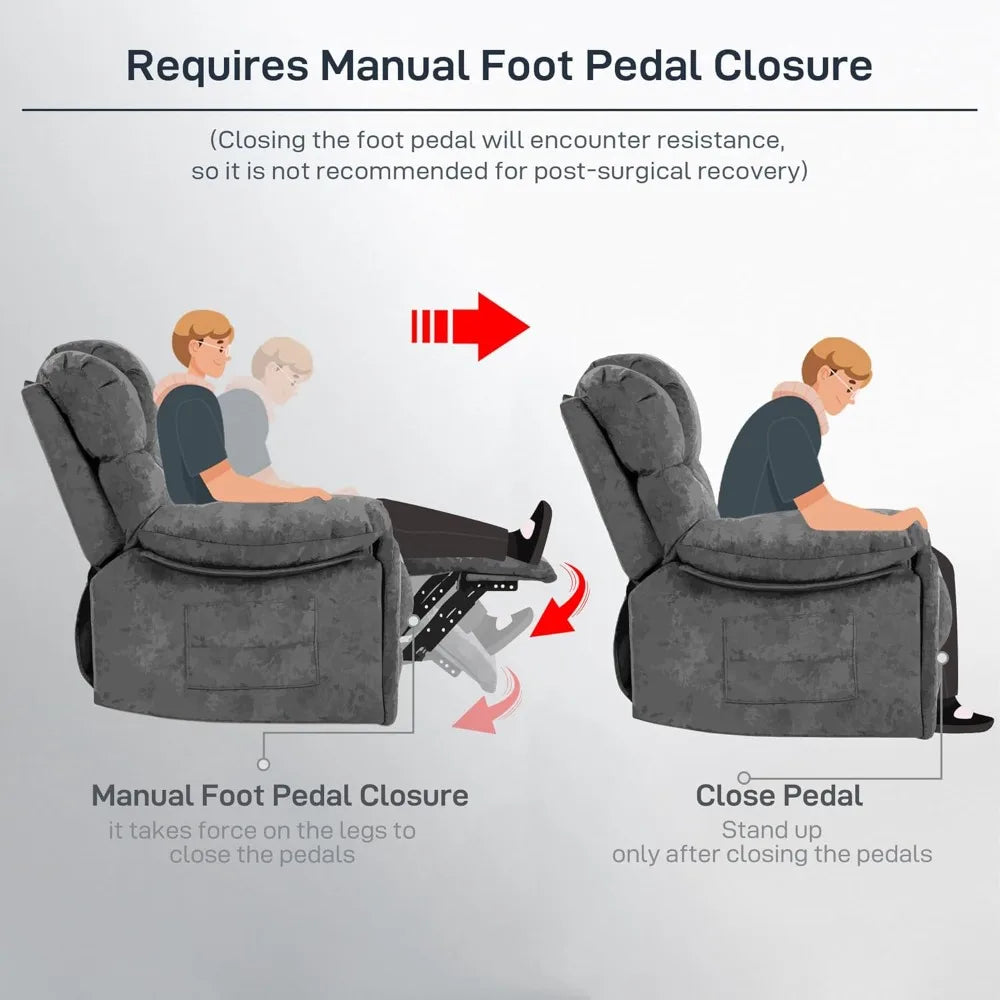 Requires Manual Foot Pedal Closure

(Closing the foot pedal will encounter resistance, so it is not recommended for post-surgical recovery)

Manual Foot Pedal Closure
it takes force on the legs to close the pedals

Close Pedal
Stand up only after closing the pedals